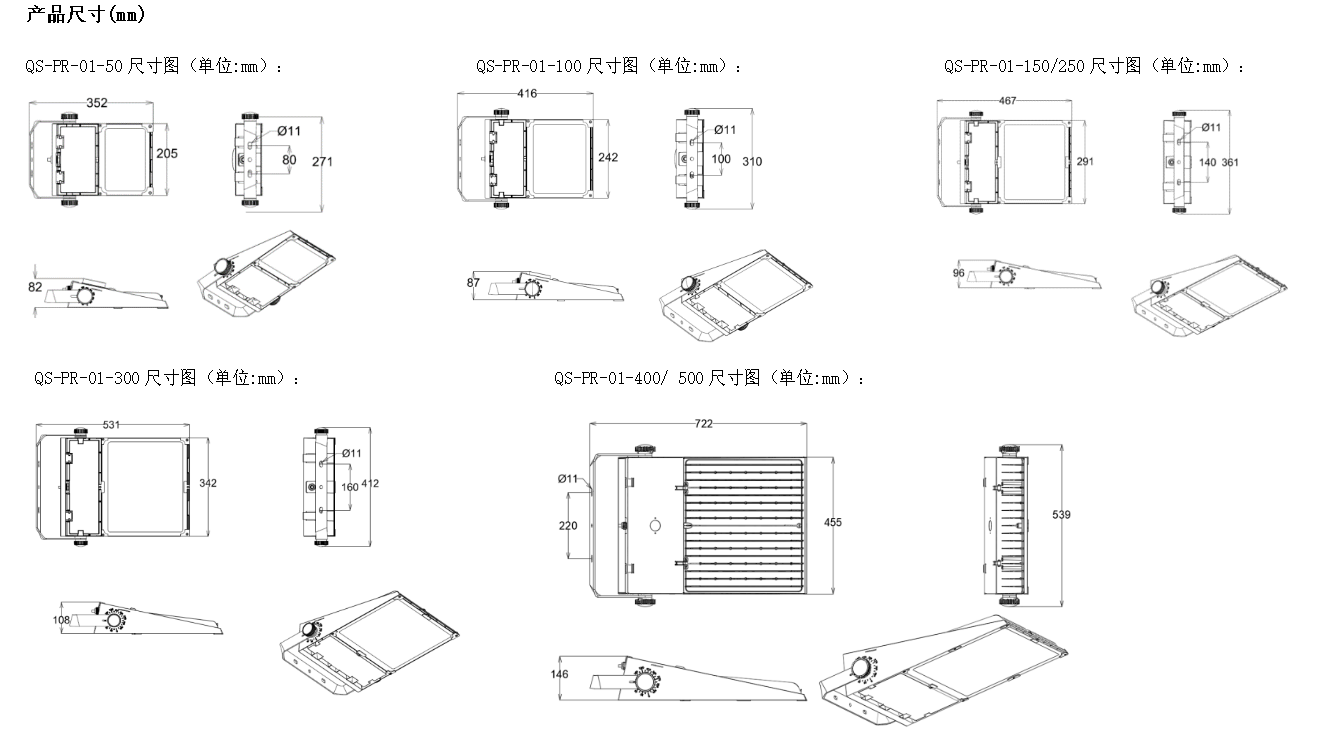 产品尺寸(mm)

QS-PR-01-50 尺寸图（单位:mm）：

352
205
Ø11
80
271
82

QS-PR-01-100 尺寸图（单位:mm）：

416
242
Ø11
100
310
87

QS-PR-01-150/250 尺寸图（单位:mm）：

467
291
Ø11
140
361
96

QS-PR-01-300 尺寸图（单位:mm）：

531
342
Ø11
160
412
108

QS-PR-01-400/ 500 尺寸图（单位:mm）：

722
Ø11
220
455
539
146