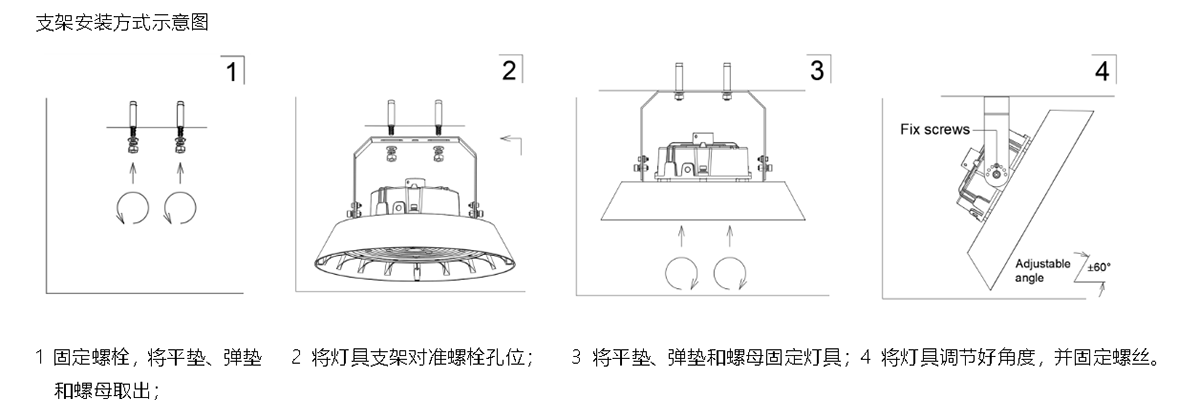 支架安装方式示意图

1

2

3

4

Fix screws

Adjustable angle

±60°

1 固定螺栓，将平垫、弹垫和螺母取出；

2 将灯具支架对准螺栓孔位；

3 将平垫、弹垫和螺母固定灯具；

4 将灯具调节好角度，并固定螺丝。